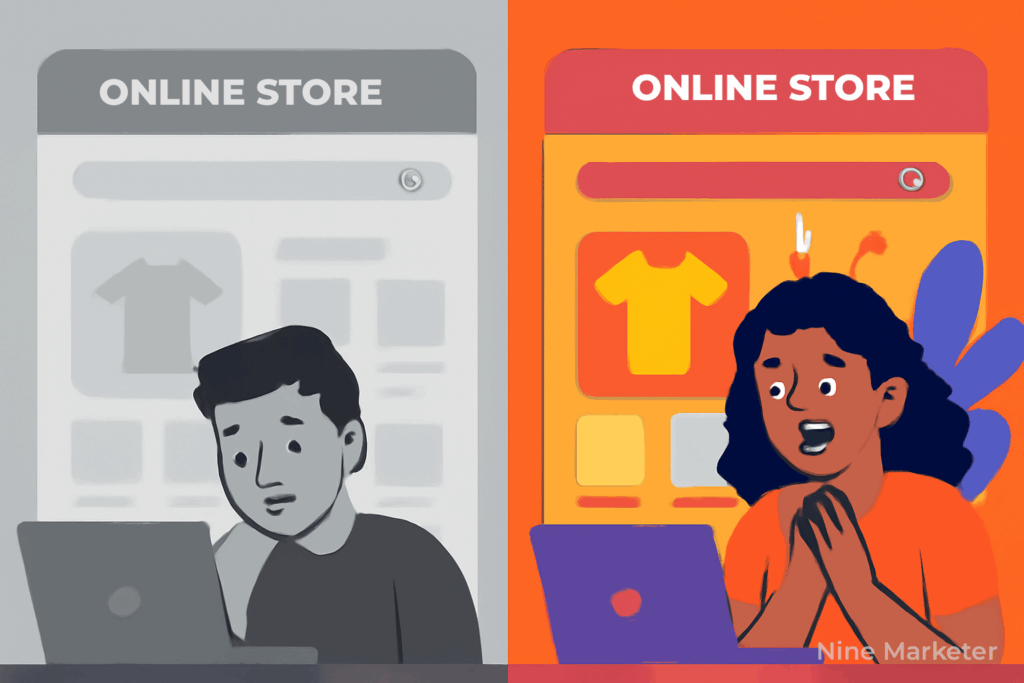 ONLINE STORE

ONLINE STORE

Nine Marketer