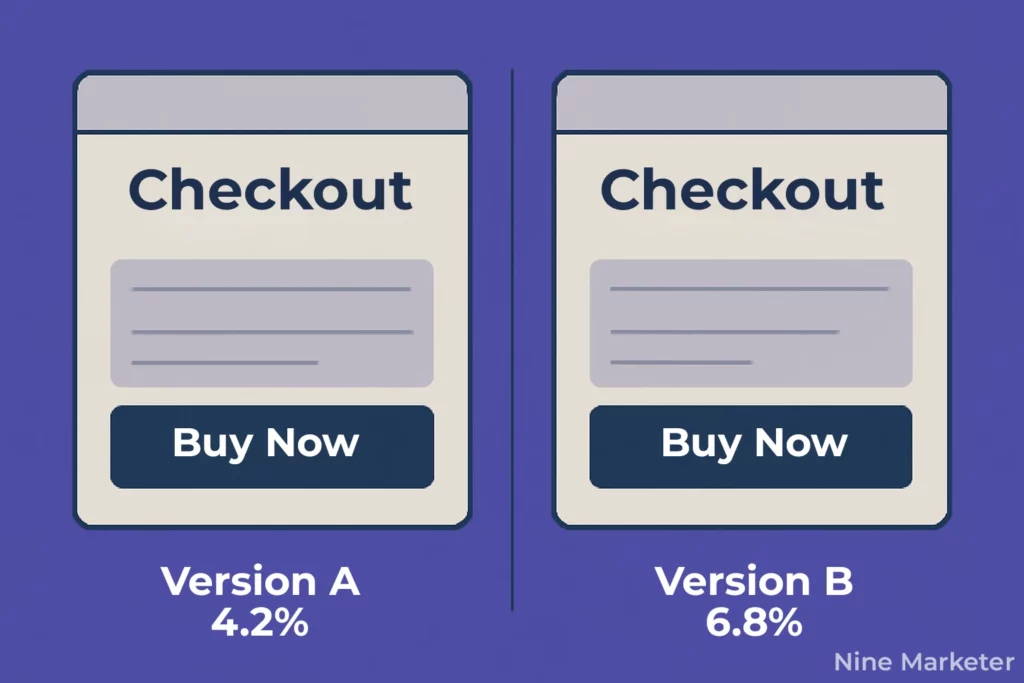 Checkout

Buy Now

Version A
4.2%

Checkout

Buy Now

Version B
6.8%

Nine Marketer